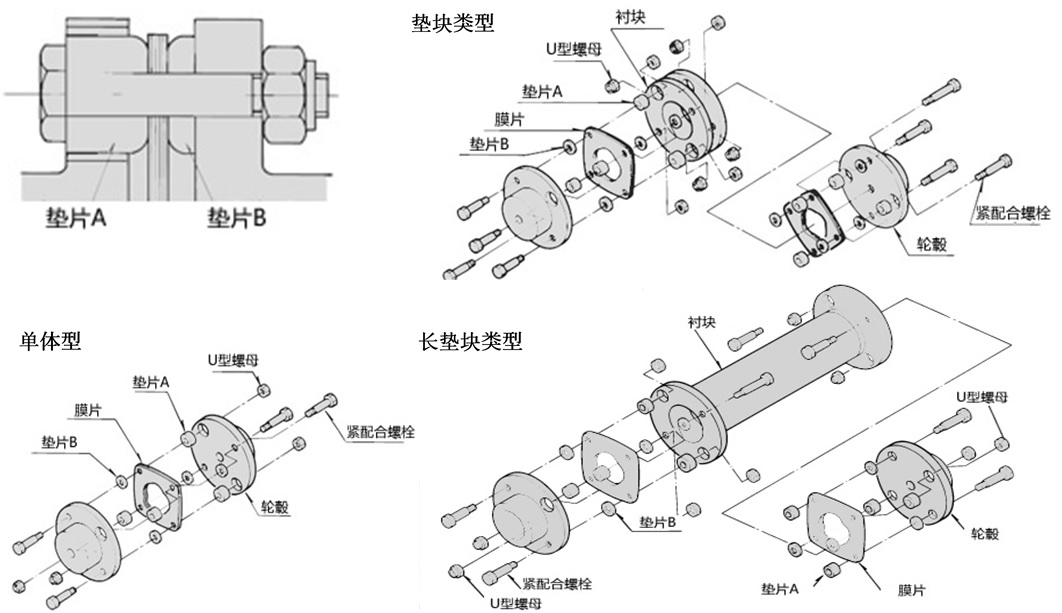 垫片A
垫片B

垫块类型
衬块
U型螺母
垫片A
膜片
垫片B
紧配合螺栓
轮毂

单体型
U型螺母
垫片A
膜片
垫片B
紧配合螺栓
轮毂

长垫块类型
衬块
U型螺母
垫片B
轮毂
紧配合螺栓
U型螺母
垫片A
膜片