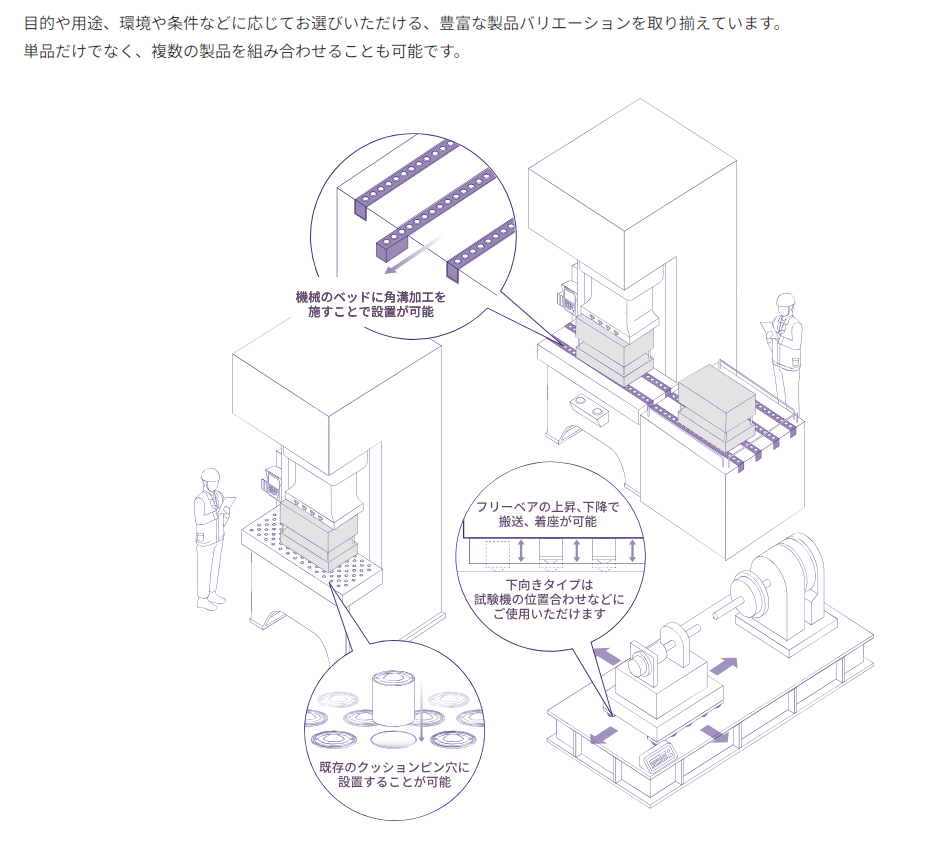 目的や用途、環境や条件などに応じてお選びいただける、豊富な製品バリエーションを取り揃えています。
単品だけでなく、複数の製品を組み合わせることも可能です。

機械のベッドに角溝加工を施すことで設置が可能

フリーベアの上昇、下降で搬送、着座が可能

下向きタイプは試験機の位置合わせなどにご使用いただけます

既存のクッションピン穴に設置することが可能