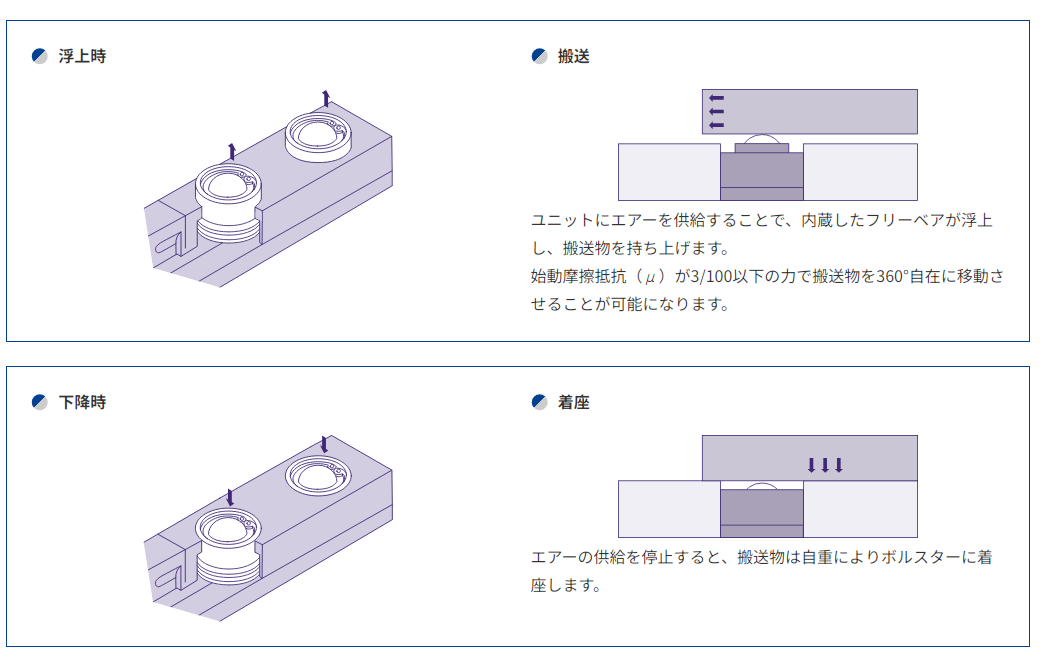 浮上時

搬送

ユニットにエアーを供給することで、内蔵したフリーベアが浮上し、搬送物を持ち上げます。
始動摩擦抵抗（$\mu$）が3/100以下の力で搬送物を360°自在に移動させることが可能になります。

下降時

着座

エアーの供給を停止すると、搬送物は自重によりボルスターに着座します。