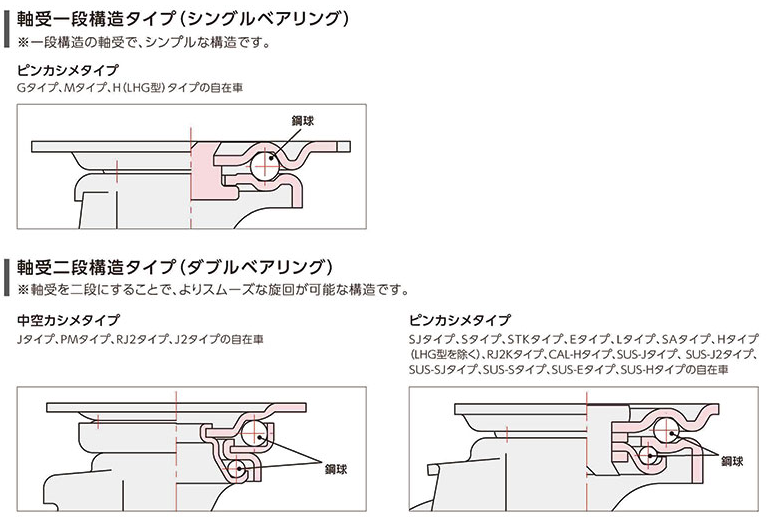 軸受一段構造タイプ（シングルベアリング）
※一段構造の軸受で、シンプルな構造です。

ピンカシメタイプ
Gタイプ、Mタイプ、H（LHG型）タイプの自在車

鋼球

軸受二段構造タイプ（ダブルベアリング）
※軸受を二段にすることで、よりスムーズな旋回が可能な構造です。

中空カシメタイプ
Jタイプ、PMタイプ、RJ2タイプ、J2タイプの自在車

鋼球

ピンカシメタイプ
SJタイプ、Sタイプ、STKタイプ、Eタイプ、Lタイプ、SAタイプ、Hタイプ（LHG型を除く）、RJ2Kタイプ、CAL-Hタイプ、SUS-Jタイプ、SUS-J2タイプ、SUS-SJタイプ、SUS-Sタイプ、SUS-Eタイプ、SUS-Hタイプの自在車

鋼球