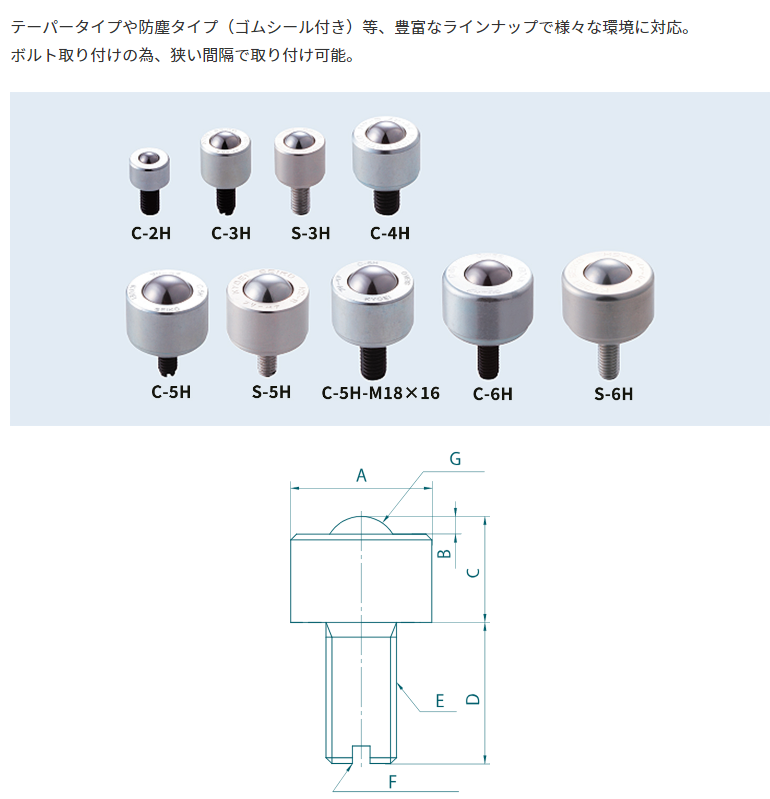 テーパータイプや防塵タイプ（ゴムシール付き）等、豊富なラインナップで様々な環境に対応。
ボルト取り付けの為、狭い間隔で取り付け可能。

C-2H C-3H S-3H C-4H

C-5H S-5H C-5H-M18×16 C-6H S-6H

A
G
B
C
E
D
F