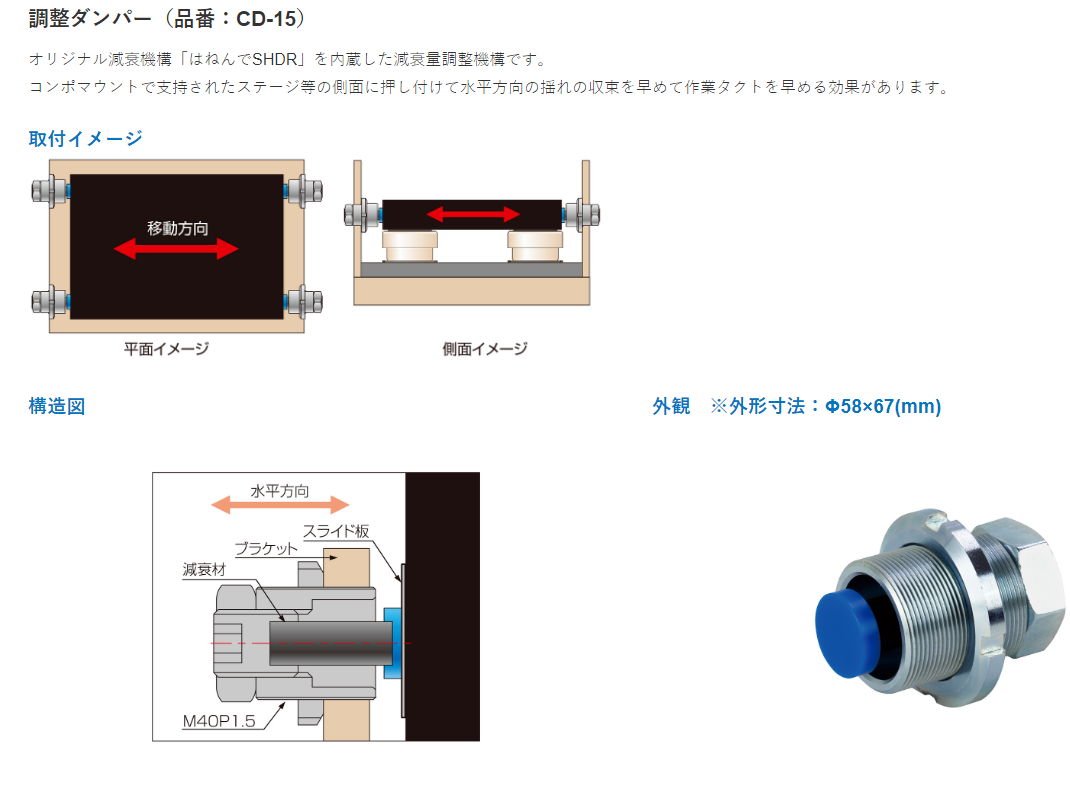 調整ダンパー（品番：CD-15）

オリジナル減衰機構「はねんでSHDR」を内蔵した減衰量調整機構です。
コンポマウントで支持されたステージ等の側面に押し付けて水平方向の揺れの収束を早めて作業タクトを早める効果があります。

取付イメージ

移動方向

平面イメージ

側面イメージ

構造図

水平方向

スライド板

ブラケット

減衰材

M40P1.5

外観　※外形寸法：Φ58×67(mm)