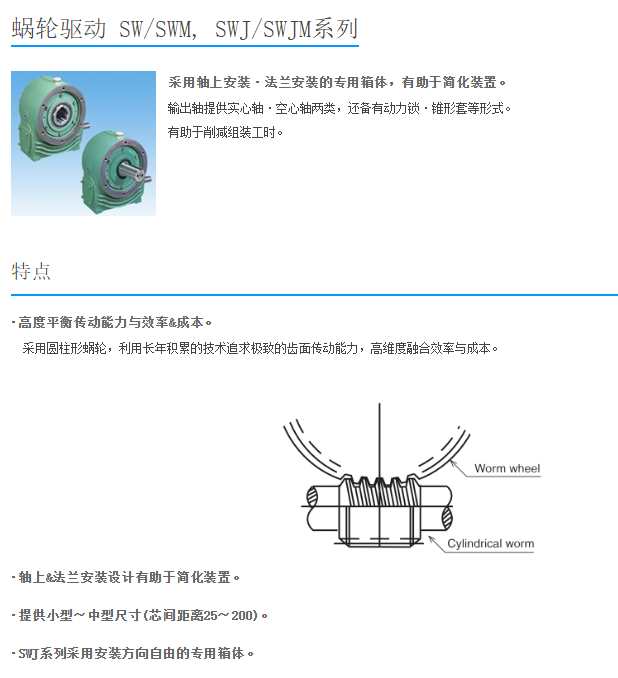 蜗轮驱动 SW/SWM, SWJ/SWJM系列

采用轴上安装・法兰安装的专用箱体，有助于简化装置。

输出轴提供实心轴・空心轴两类，还备有动力锁・锥形套等形式。

有助于削减组装工时。

特点

・高度平衡传动能力与效率&成本。

采用圆柱形蜗轮，利用长年积累的技术追求极致的齿面传动能力，高维度融合效率与成本。

Worm wheel

Cylindrical worm

・轴上&法兰安装设计有助于简化装置。

・提供小型～中型尺寸(芯间距离25～200)。

・SWJ系列采用安装方向自由的专用箱体。