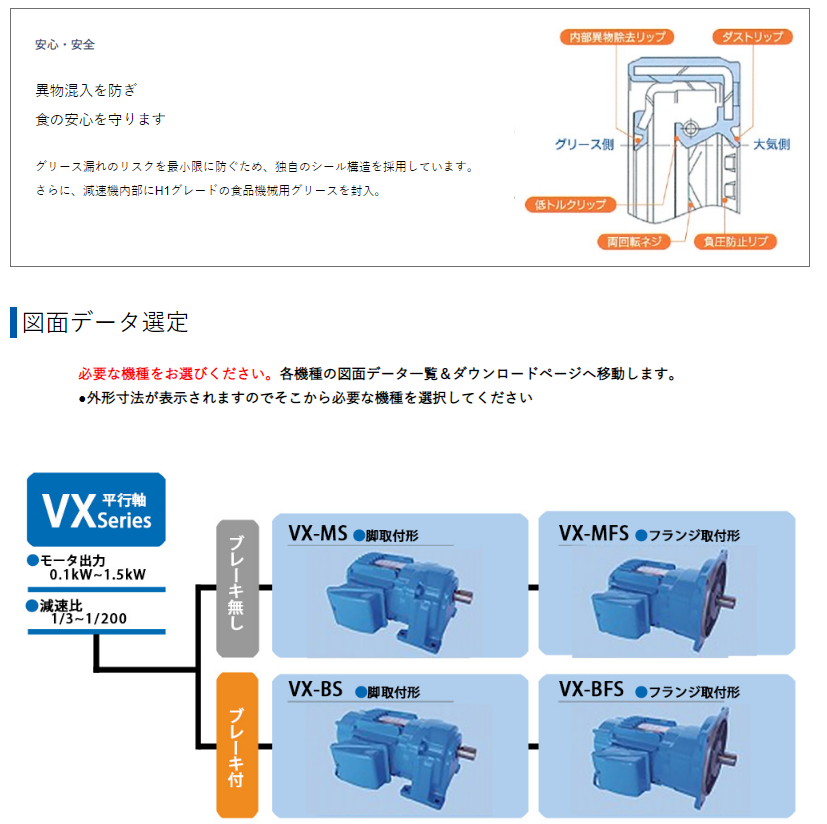 安心・安全

異物混入を防ぎ
食の安心を守ります

グリース漏れのリスクを最小限に防ぐため、独自のシール構造を採用しています。
さらに、減速機内部にH1グレードの食品機械用グリースを封入。

内部異物除去リップ
ダストリップ
グリース側
大気側
低トルクリップ
両回転ネジ
負圧防止リブ

図面データ選定

必要な機種をお選びください。各機種の図面データ一覧＆ダウンロードページへ移動します。
●外形寸法が表示されますのでそこから必要な機種を選択してください

VX 平行軸 Series
●モータ出力 0.1kW~1.5kW
●減速比 1/3~1/200

ブレーキ無し
VX-MS ●脚取付形
VX-MFS ●フランジ取付形

ブレーキ付
VX-BS ●脚取付形
VX-BFS ●フランジ取付形