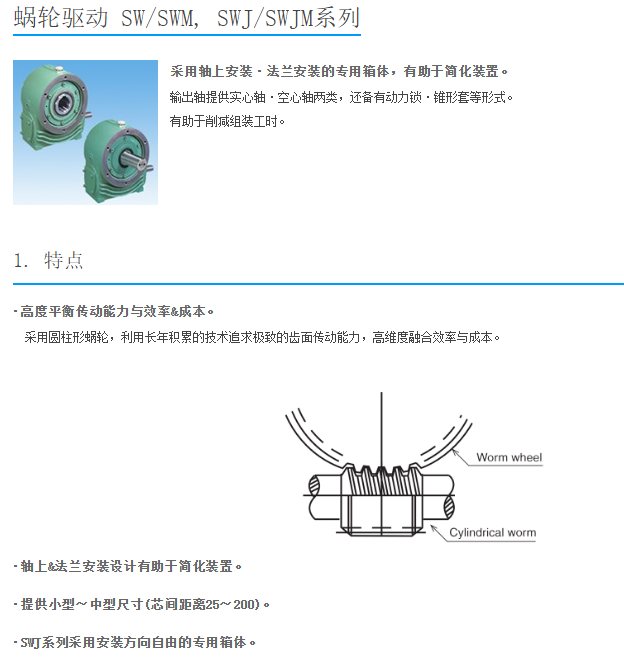 蜗轮驱动 SW/SWM, SWJ/SWJM系列

采用轴上安装・法兰安装的专用箱体，有助于简化装置。
输出轴提供实心轴・空心轴两类，还备有动力锁・锥形套等形式。
有助于削减组装工时。

1. 特点

・高度平衡传动能力与效率&成本。
采用圆柱形蜗轮，利用长年积累的技术追求极致的齿面传动能力，高维度融合效率与成本。

Worm wheel

Cylindrical worm

・轴上&法兰安装设计有助于简化装置。

・提供小型～中型尺寸(芯间距离25～200)。

・SWJ系列采用安装方向自由的专用箱体。