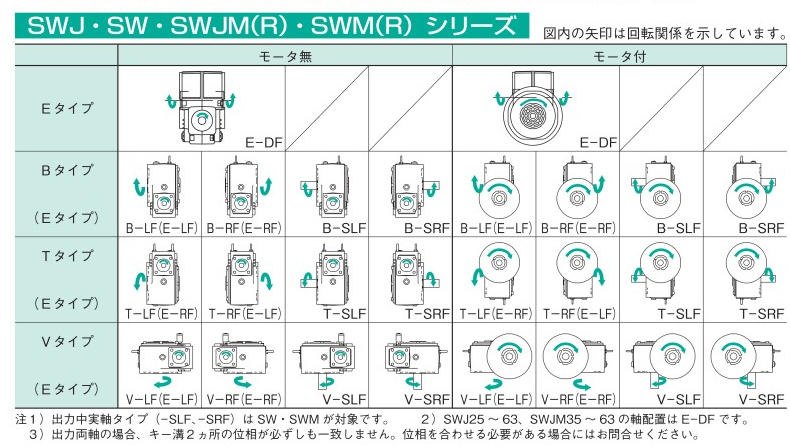 SWJ・SW・SWJM(R)・SWM(R) シリーズ

図内の矢印は回転関係を示しています。

| | モータ無 | | | | モータ付 | | | |
|---|---|---|---|---|---|---|---|---|
| Eタイプ | E-DF | | | | E-DF | | | |
| Bタイプ (Eタイプ) | B-LF(E-LF) | B-RF(E-RF) | B-SLF | B-SRF | B-LF(E-LF) | B-RF(E-RF) | B-SLF | B-SRF |
| Tタイプ (Eタイプ) | T-LF(E-RF) | T-RF(E-LF) | T-SLF | T-SRF | T-LF(E-RF) | T-RF(E-LF) | T-SLF | T-SRF |
| Vタイプ (Eタイプ) | V-LF(E-LF) | V-RF(E-RF) | V-SLF | V-SRF | V-LF(E-LF) | V-RF(E-RF) | V-SLF | V-SRF |

注1）出力中実軸タイプ（-SLF、-SRF）は SW・SWM が対象です。　2）SWJ25 ～ 63、SWJM35 ～ 63 の軸配置は E-DF です。
3）出力両軸の場合、キー溝2ヵ所の位相が必ずしも一致しません。位相を合わせる必要がある場合にはお問合せください。