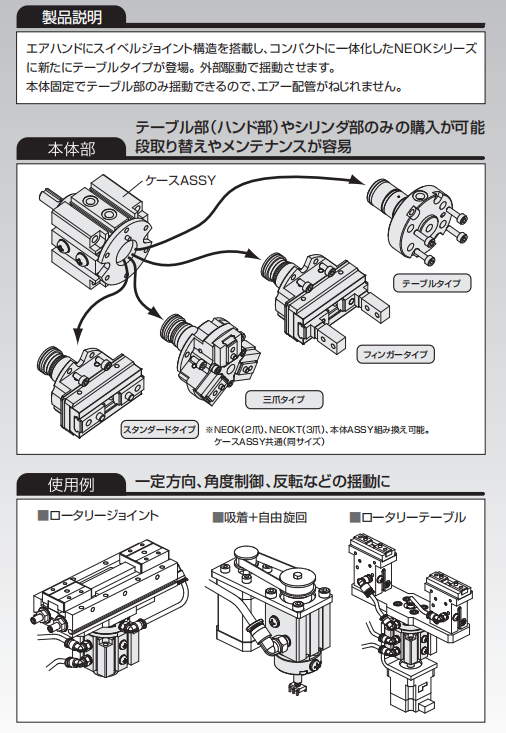 製品説明

エアハンドにスイベルジョイント構造を搭載し、コンパクトに一体化したNEOKシリーズに新たにテーブルタイプが登場。外部駆動で揺動させます。
本体固定でテーブル部のみ揺動できるので、エアー配管がねじれません。

本体部

テーブル部(ハンド部)やシリンダ部のみの購入が可能
段取り替えやメンテナンスが容易

ケースASSY

テーブルタイプ

フィンガータイプ

三爪タイプ

スタンダードタイプ

※NEOK(2爪)、NEOKT(3爪)、本体ASSY組み換え可能。
ケースASSY共通(同サイズ)

使用例

一定方向、角度制御、反転などの揺動に

■ロータリージョイント

■吸着+自由旋回

■ロータリーテーブル