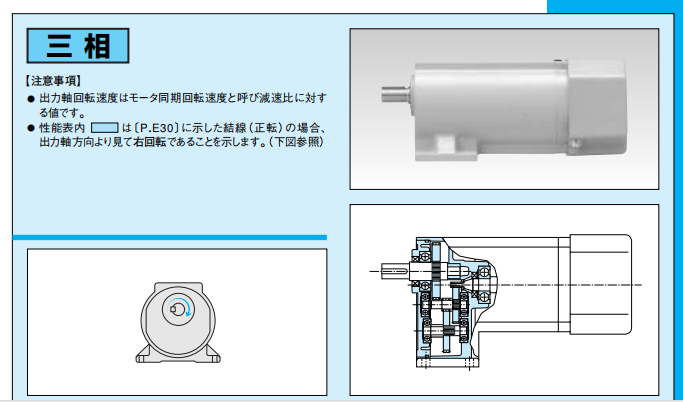 三 相

【注意事項】

● 出力軸回転速度はモータ同期回転速度と呼び減速比に対する値です。

● 性能表内 は〔P.E30〕に示した結線（正転）の場合、出力軸方向より見て右回転であることを示します。（下図参照）