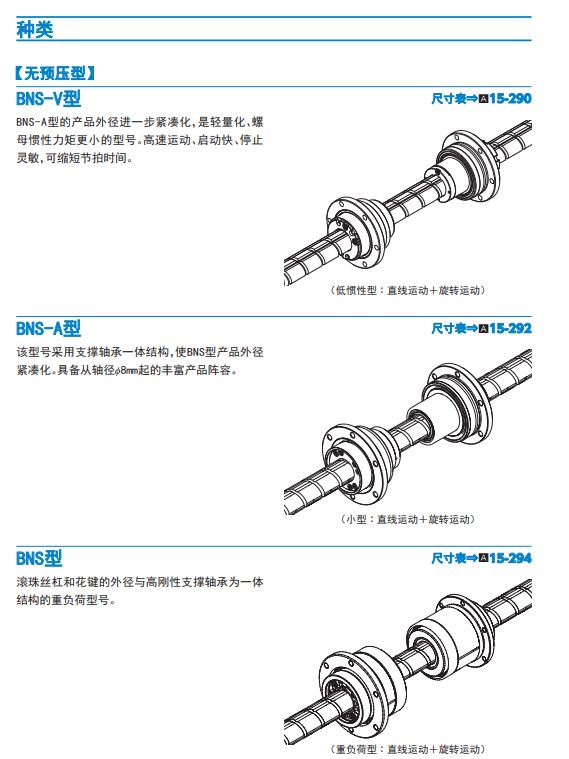 种类

【无预压型】

BNS-V型

尺寸表⇒A15-290

BNS-A型的产品外径进一步紧凑化，是轻量化、螺母惯性力矩更小的型号。高速运动、启动快、停止灵敏，可缩短节拍时间。

（低惯性型：直线运动＋旋转运动）

BNS-A型

尺寸表⇒A15-292

该型号采用支撑轴承一体结构，使BNS型产品外径紧凑化。具备从轴径$\phi$8mm起的丰富产品阵容。

（小型：直线运动＋旋转运动）

BNS型

尺寸表⇒A15-294

滚珠丝杠和花键的外径与高刚性支撑轴承为一体结构的重负荷型号。

（重负荷型：直线运动＋旋转运动）